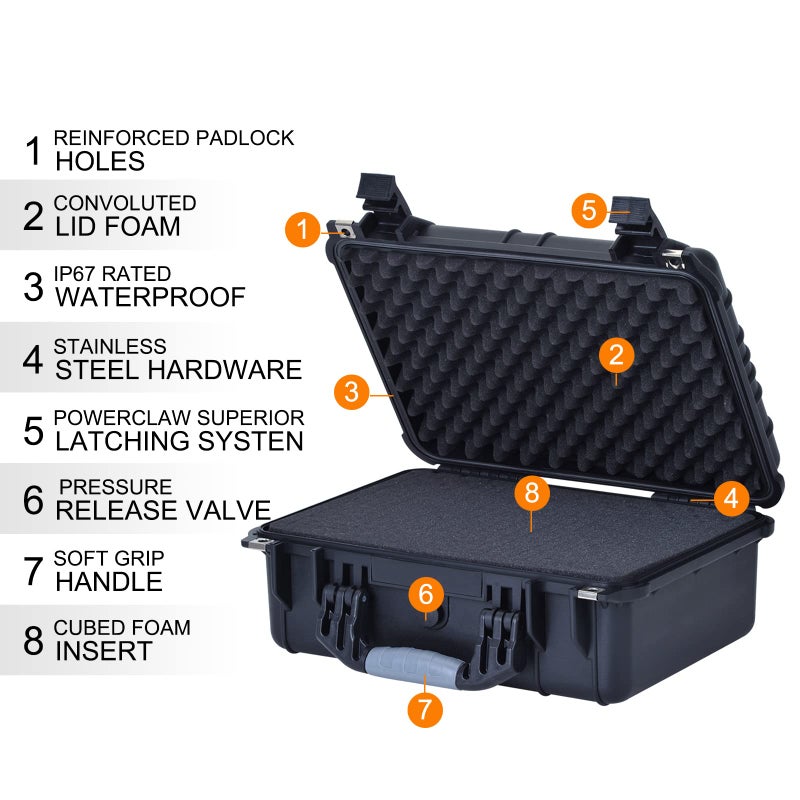 1 REINFORCED PADLOCK HOLES

2 CONVOLUTED LID FOAM

3 IP67 RATED WATERPROOF

4 STAINLESS STEEL HARDWARE

5 POWERCLAW SUPERIOR LATCHING SYSTEN

6 PRESSURE RELEASE VALVE

7 SOFT GRIP HANDLE

8 CUBED FOAM INSERT

1

5

2

3

8

4

6

7